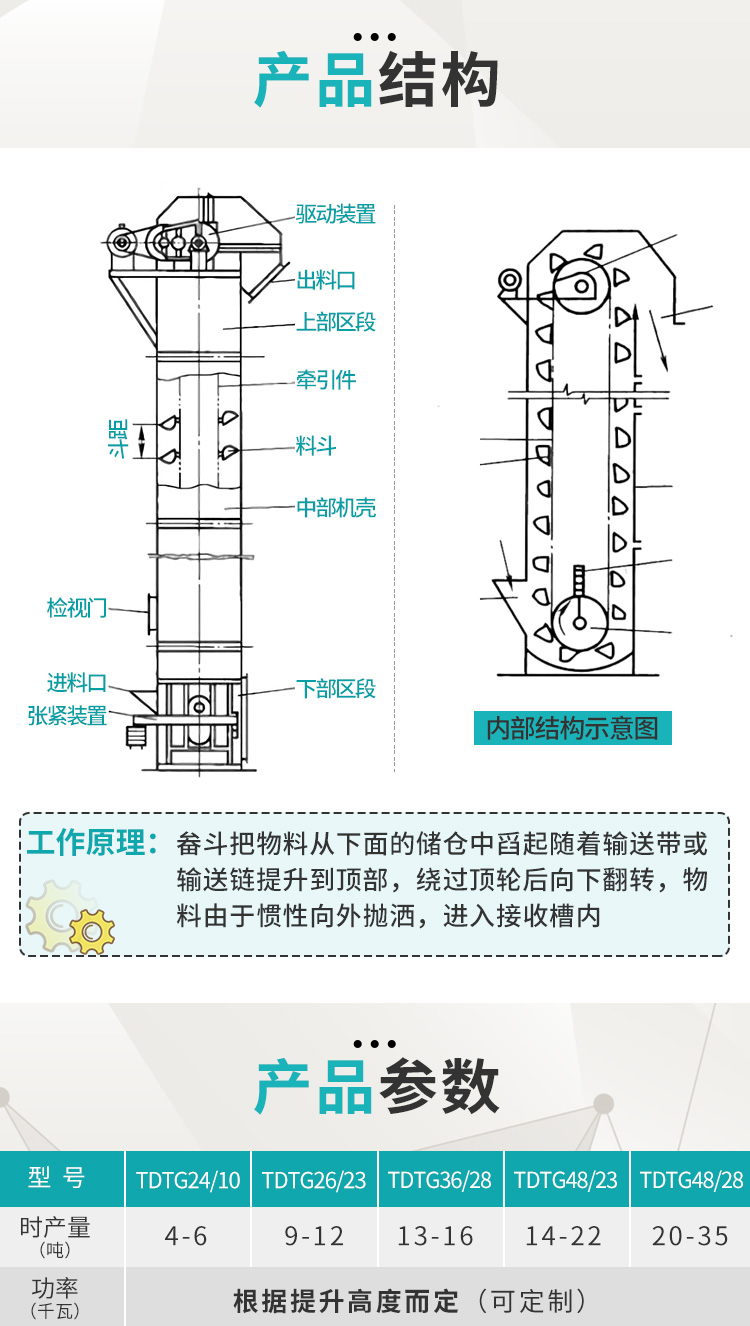 产品结构

驱动装置
出料口
上部区段
牵引件
斗距
料斗
中部机壳
检视门
进料口
张紧装置
下部区段

内部结构示意图

工作原理：畚斗把物料从下面的储仓中舀起随着输送带或输送链提升到顶部，绕过顶轮后向下翻转，物料由于惯性向外抛洒，进入接收槽内

产品参数

| 型 号 | TDTG24/10 | TDTG26/23 | TDTG36/28 | TDTG48/23 | TDTG48/28 |
|---|---|---|---|---|---|
| 时产量（吨） | 4-6 | 9-12 | 13-16 | 14-22 | 20-35 |
| 功率（千瓦） | 根据提升高度而定（可定制） | | | | |